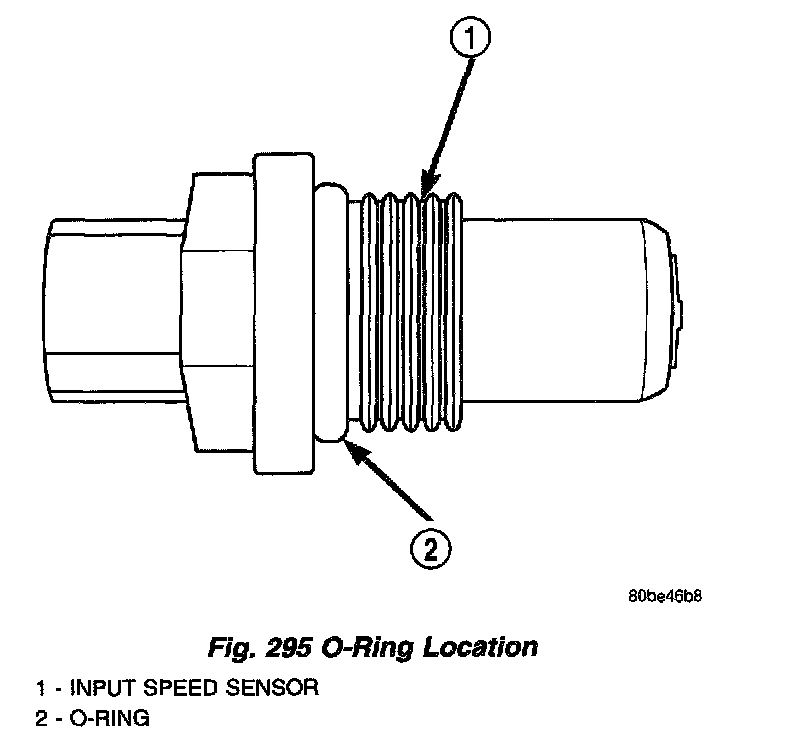 1

2

80be46b8

Fig. 295 O-Ring Location

1 - INPUT SPEED SENSOR
2 - O-RING