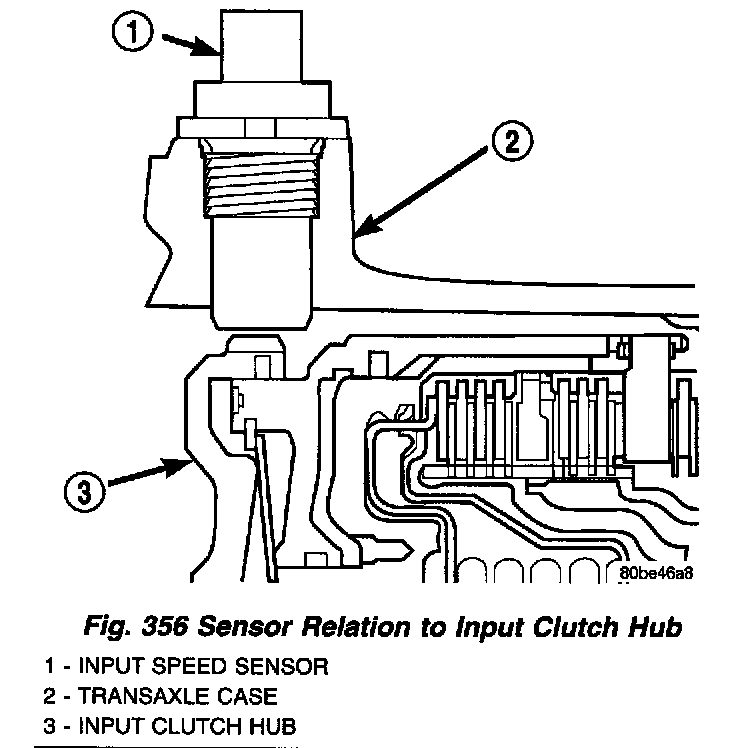 1

2

3

80be46a8

Fig. 356 Sensor Relation to Input Clutch Hub

1 - INPUT SPEED SENSOR
2 - TRANSAXLE CASE
3 - INPUT CLUTCH HUB