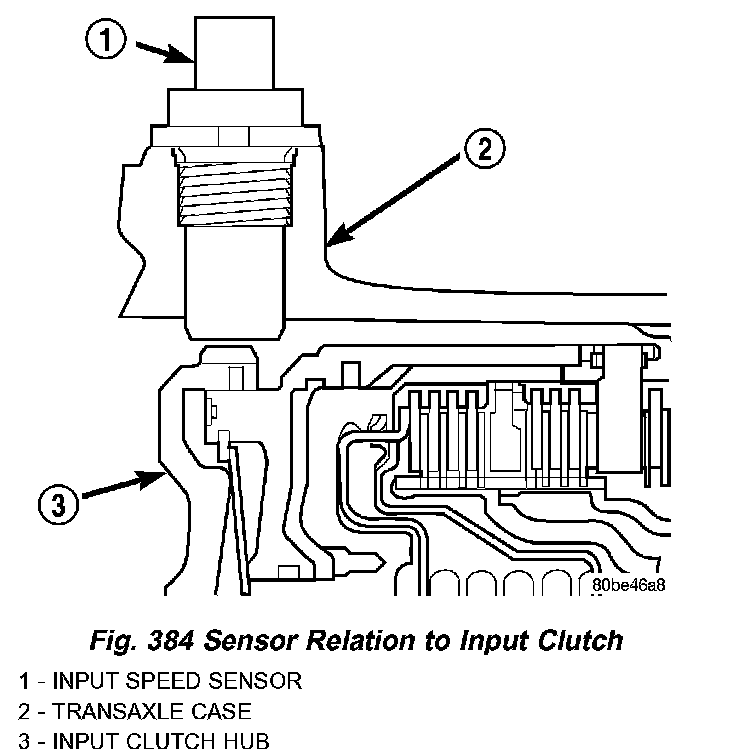 1

2

3

80be46a8

Fig. 384 Sensor Relation to Input Clutch

1 - INPUT SPEED SENSOR
2 - TRANSAXLE CASE
3 - INPUT CLUTCH HUB