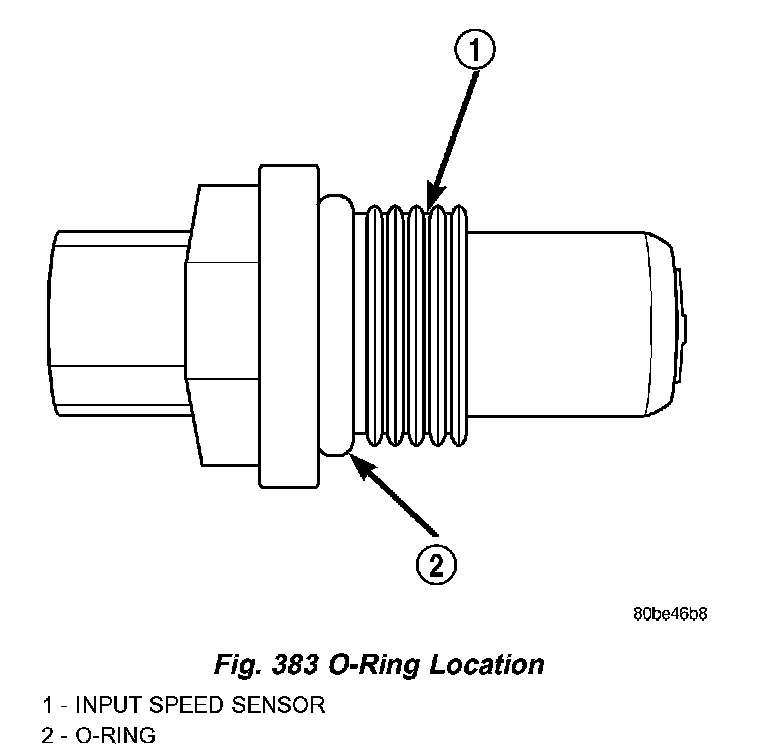 1

2

80be46b8

Fig. 383 O-Ring Location

1 - INPUT SPEED SENSOR
2 - O-RING