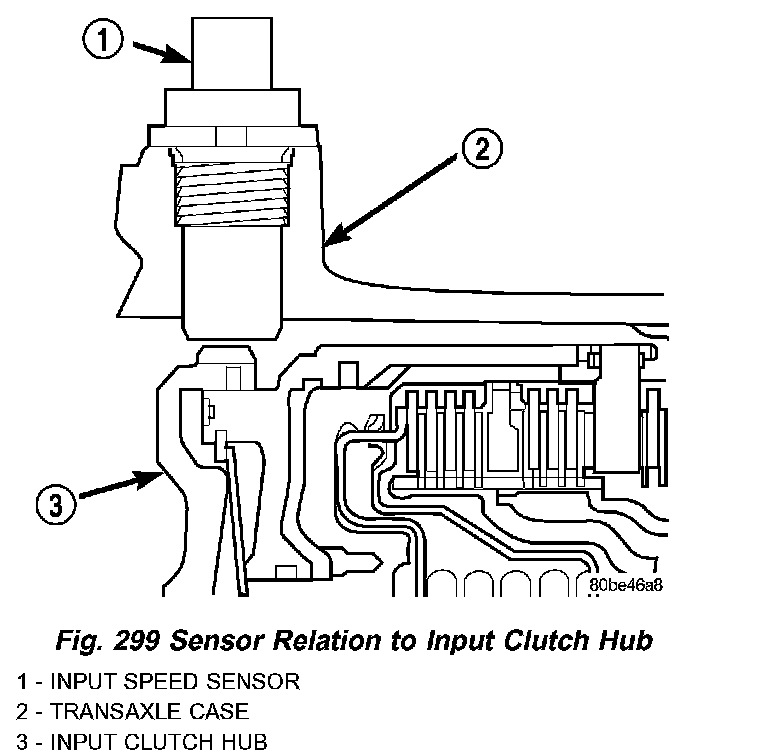 1

2

3

80be46a8

Fig. 299 Sensor Relation to Input Clutch Hub

1 - INPUT SPEED SENSOR
2 - TRANSAXLE CASE
3 - INPUT CLUTCH HUB