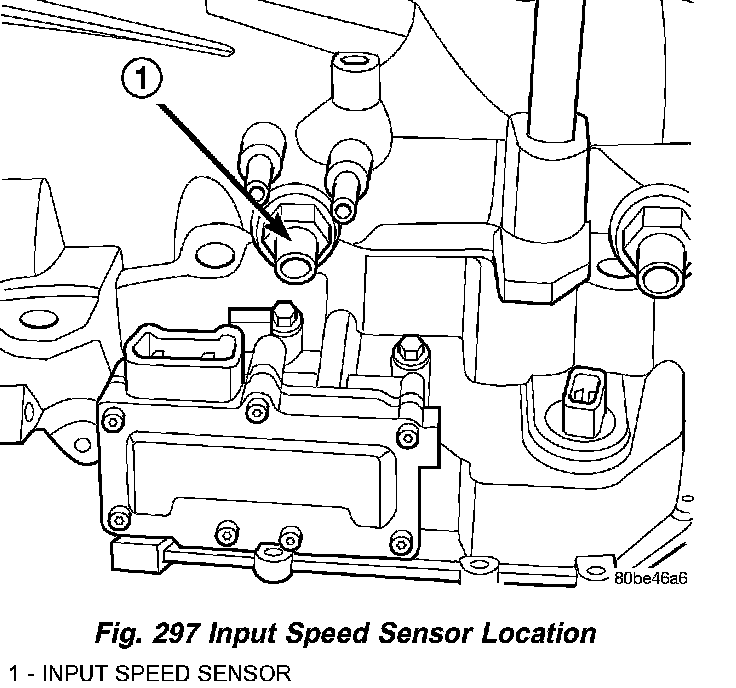 1

80be46a6

Fig. 297 Input Speed Sensor Location

1 - INPUT SPEED SENSOR