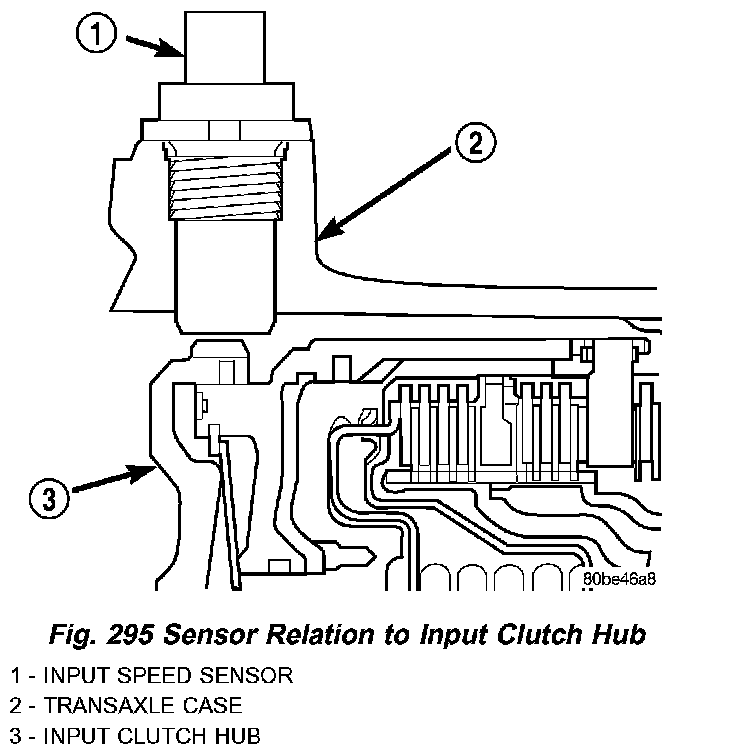 1

2

3

80be46a8

Fig. 295 Sensor Relation to Input Clutch Hub

1 - INPUT SPEED SENSOR
2 - TRANSAXLE CASE
3 - INPUT CLUTCH HUB