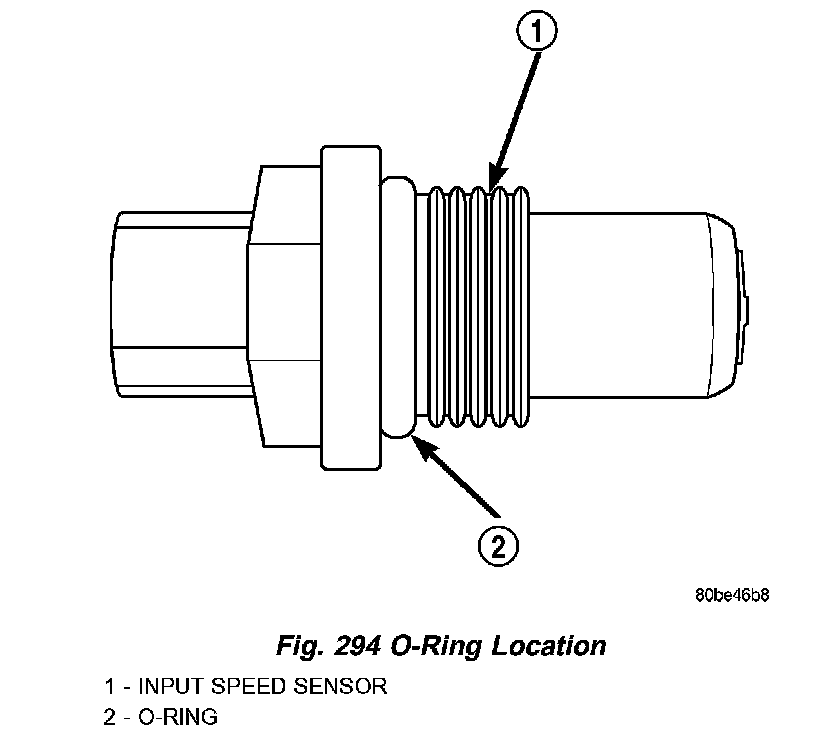 1

2

80be46b8

Fig. 294 O-Ring Location

1 - INPUT SPEED SENSOR
2 - O-RING