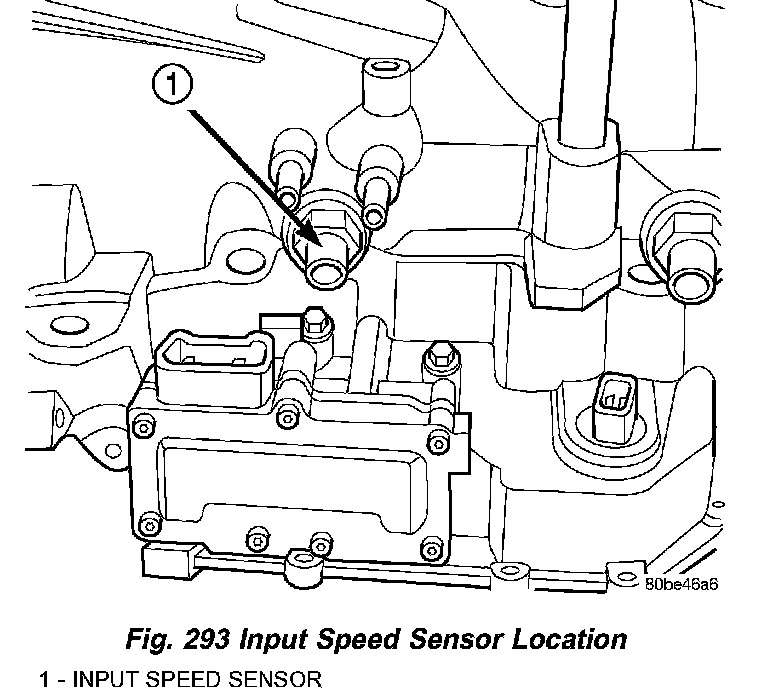 1

80be46a6

Fig. 293 Input Speed Sensor Location

1 - INPUT SPEED SENSOR