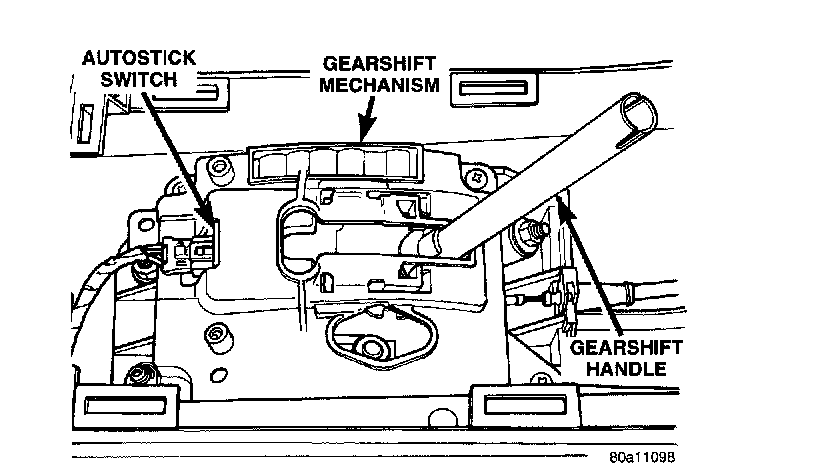 AUTOSTICK SWITCH

GEARSHIFT MECHANISM

GEARSHIFT HANDLE

80a11098