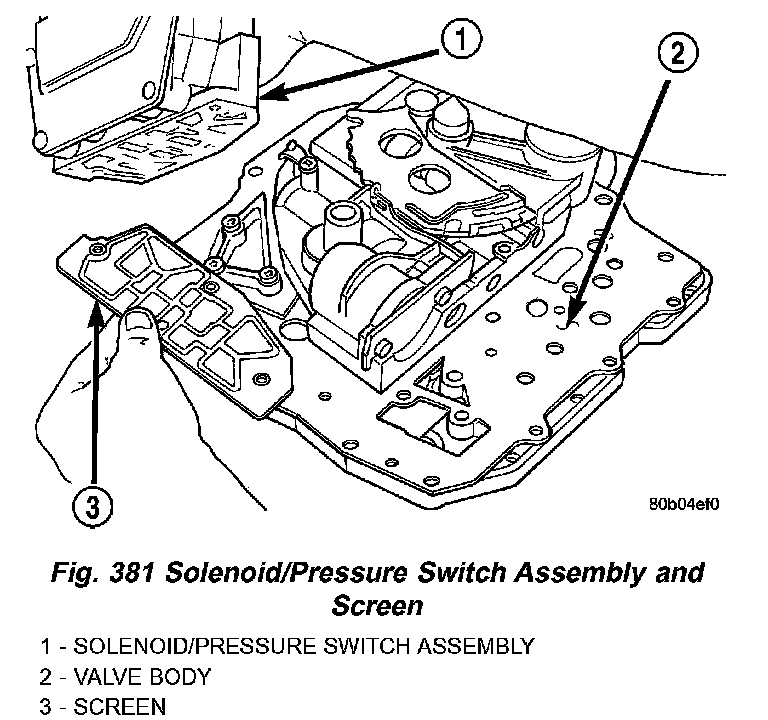 1
2
3
80b04ef0

Fig. 381 Solenoid/Pressure Switch Assembly and Screen

1 - SOLENOID/PRESSURE SWITCH ASSEMBLY
2 - VALVE BODY
3 - SCREEN