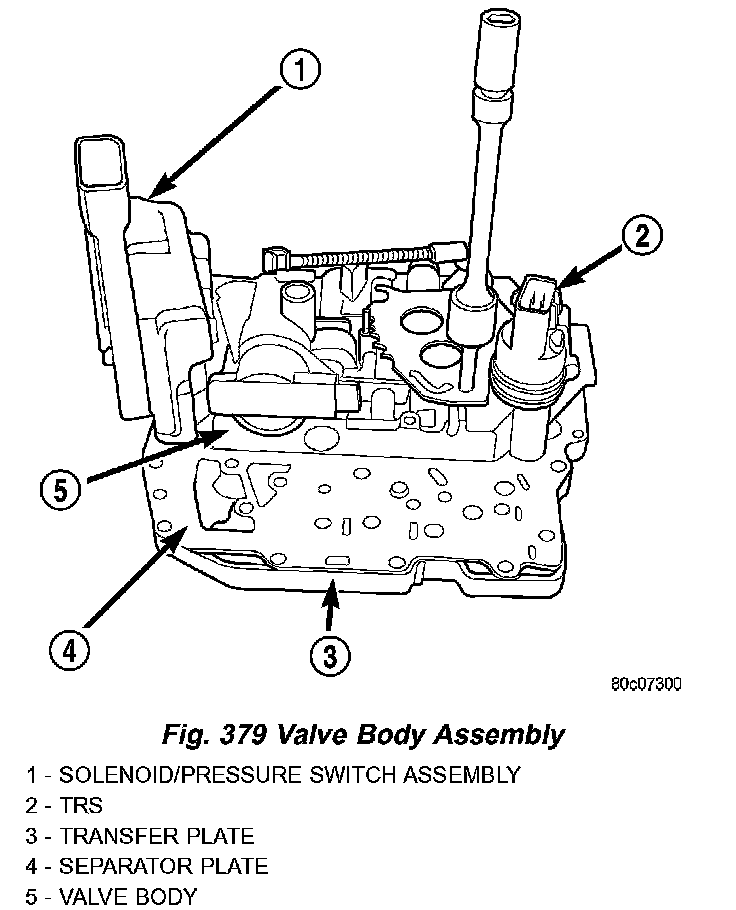 1

2

5

4

3

80c07300

Fig. 379 Valve Body Assembly

1 - SOLENOID/PRESSURE SWITCH ASSEMBLY
2 - TRS
3 - TRANSFER PLATE
4 - SEPARATOR PLATE
5 - VALVE BODY