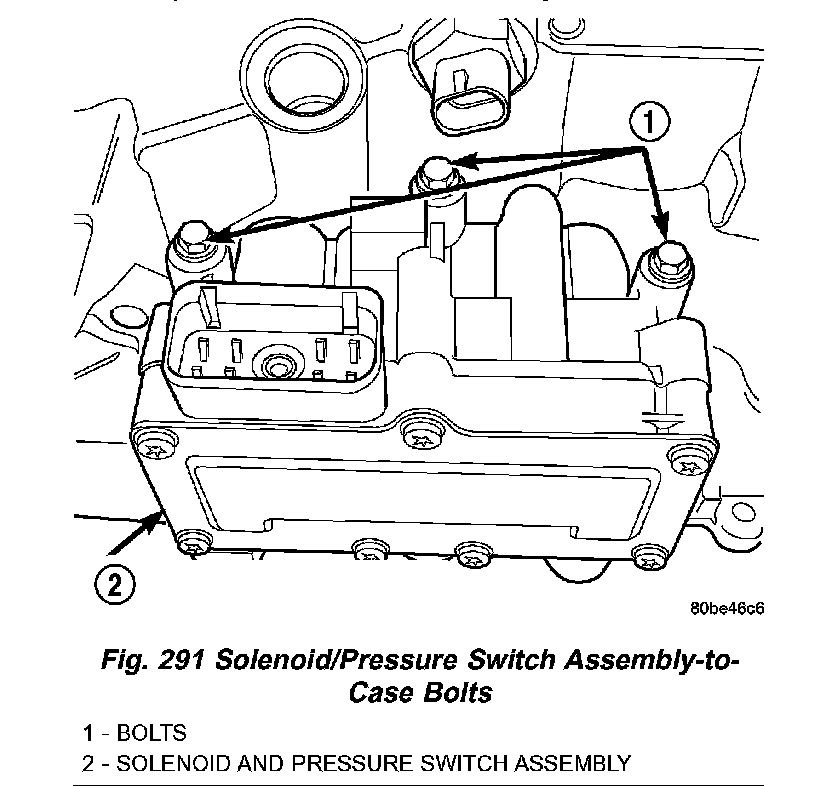 1

2

80be46c6

Fig. 291 Solenoid/Pressure Switch Assembly-to-Case Bolts

1 - BOLTS
2 - SOLENOID AND PRESSURE SWITCH ASSEMBLY