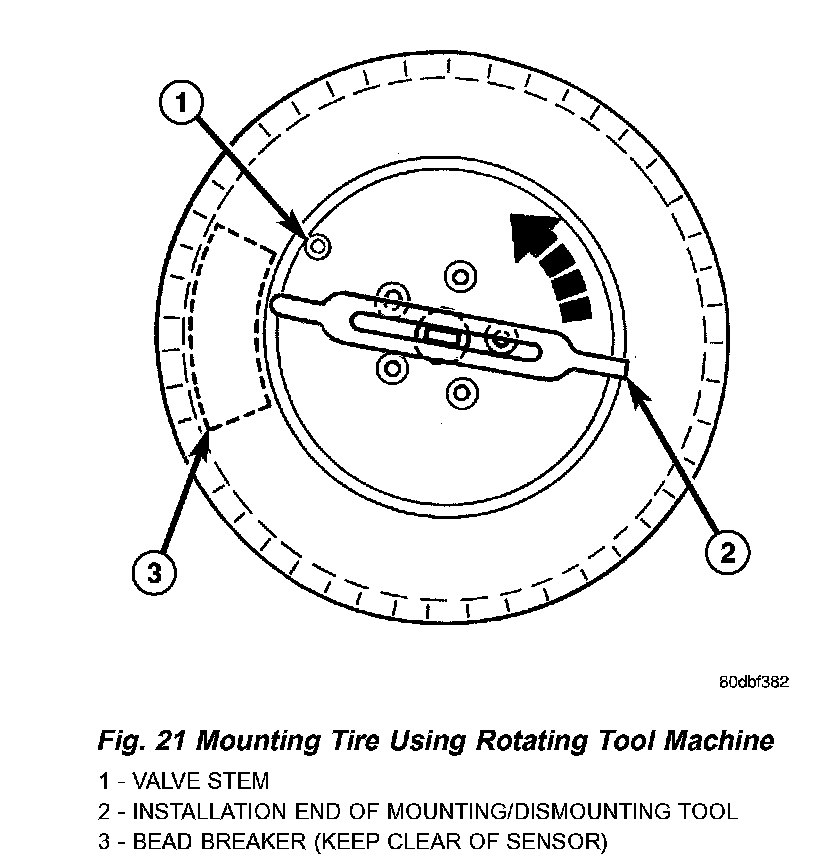 1

2

3

80dbf382

Fig. 21 Mounting Tire Using Rotating Tool Machine

1 - VALVE STEM
2 - INSTALLATION END OF MOUNTING/DISMOUNTING TOOL
3 - BEAD BREAKER (KEEP CLEAR OF SENSOR)