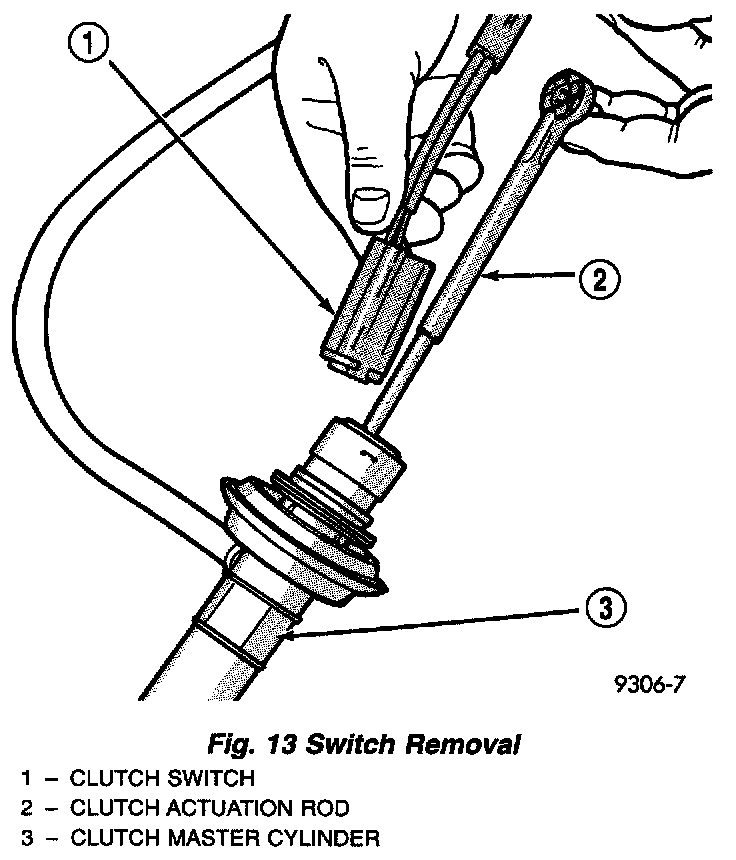 1

2

3

9306-7

Fig. 13 Switch Removal

1 – CLUTCH SWITCH
2 – CLUTCH ACTUATION ROD
3 – CLUTCH MASTER CYLINDER