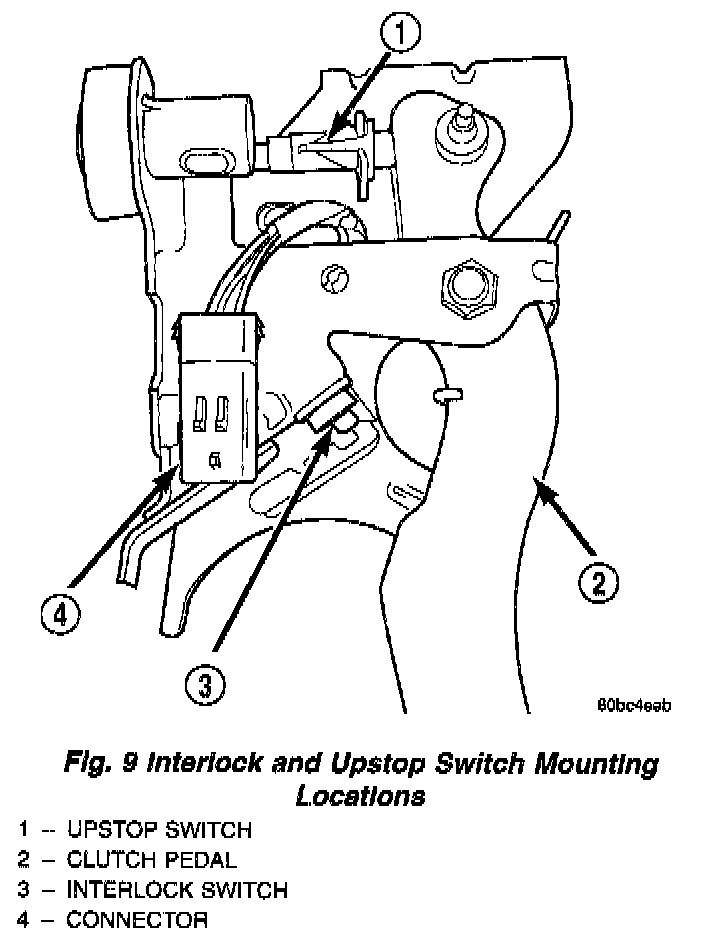 1

2

4

3

80bc4eeb

Fig. 9 Interlock and Upstop Switch Mounting Locations

1 – UPSTOP SWITCH
2 – CLUTCH PEDAL
3 – INTERLOCK SWITCH
4 – CONNECTOR