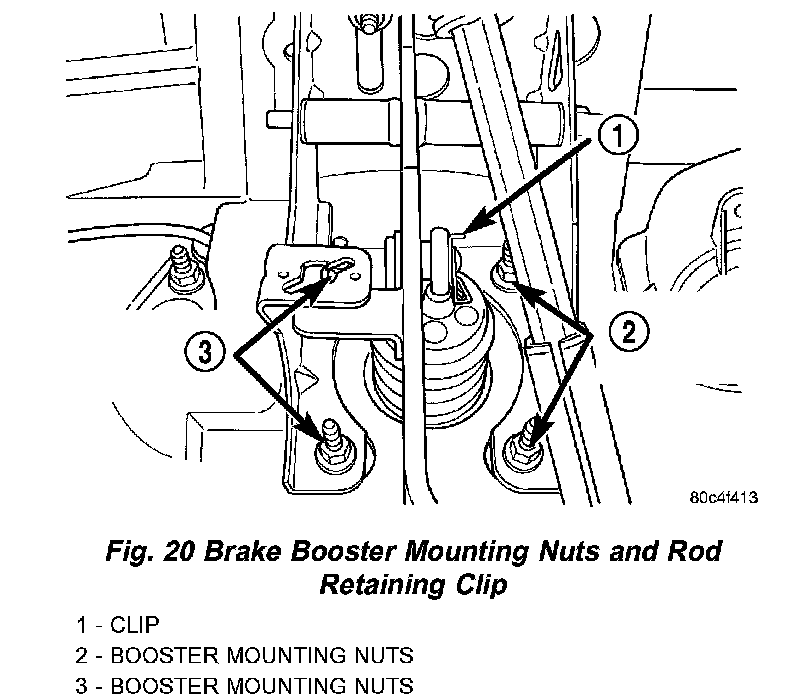 1

2

3

80c4f413

Fig. 20 Brake Booster Mounting Nuts and Rod Retaining Clip

1 - CLIP
2 - BOOSTER MOUNTING NUTS
3 - BOOSTER MOUNTING NUTS