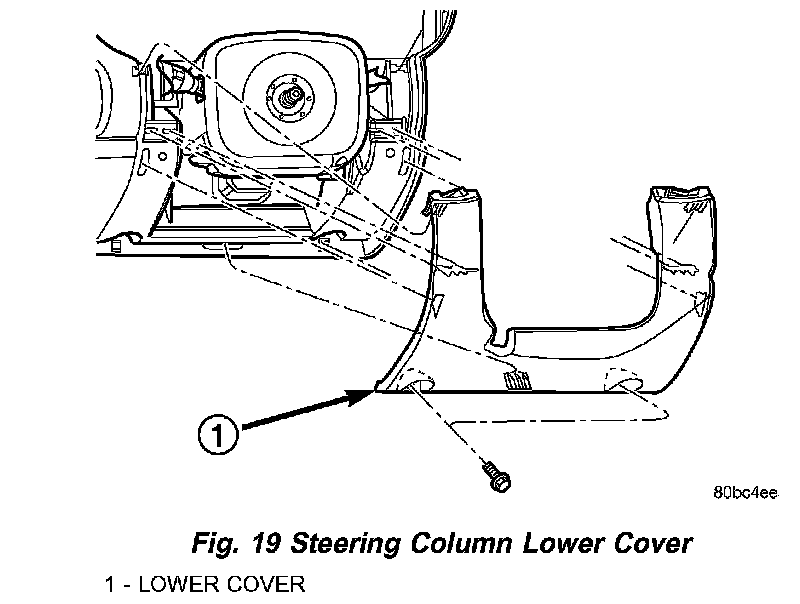 1

80bc4ee

Fig. 19 Steering Column Lower Cover

1 - LOWER COVER