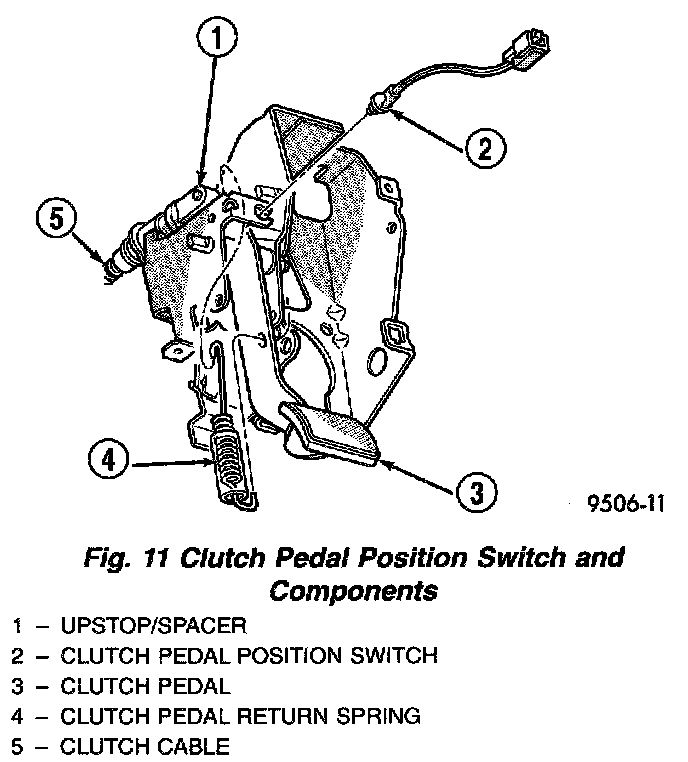 1

2

5

4

3

9506-11

Fig. 11 Clutch Pedal Position Switch and Components

1 – UPSTOP/SPACER
2 – CLUTCH PEDAL POSITION SWITCH
3 – CLUTCH PEDAL
4 – CLUTCH PEDAL RETURN SPRING
5 – CLUTCH CABLE