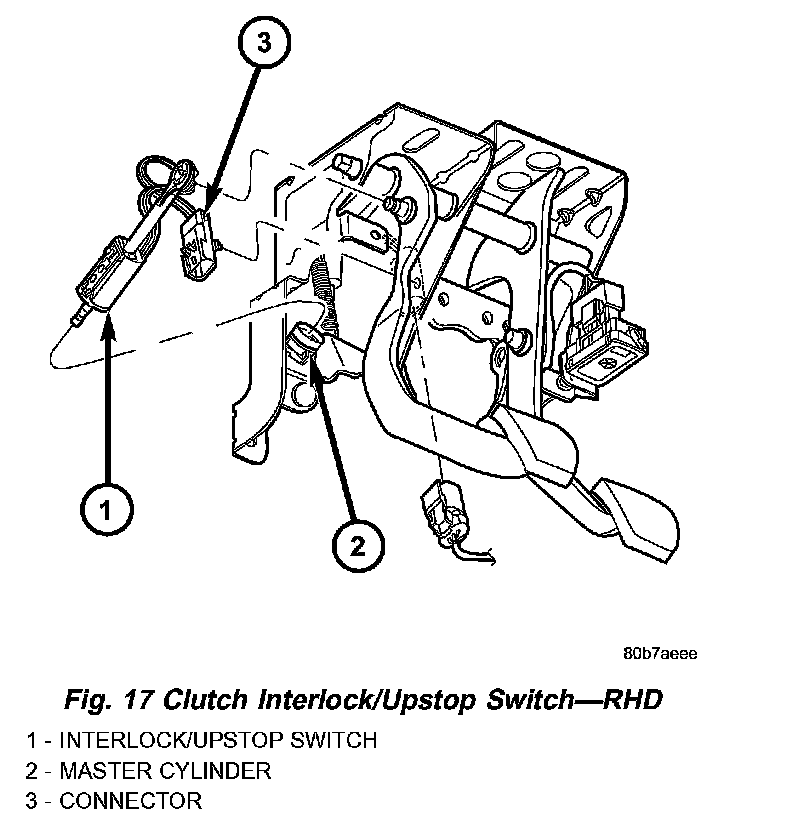 3

1

2

80b7aeee

Fig. 17 Clutch Interlock/Upstop Switch—RHD

1 - INTERLOCK/UPSTOP SWITCH
2 - MASTER CYLINDER
3 - CONNECTOR