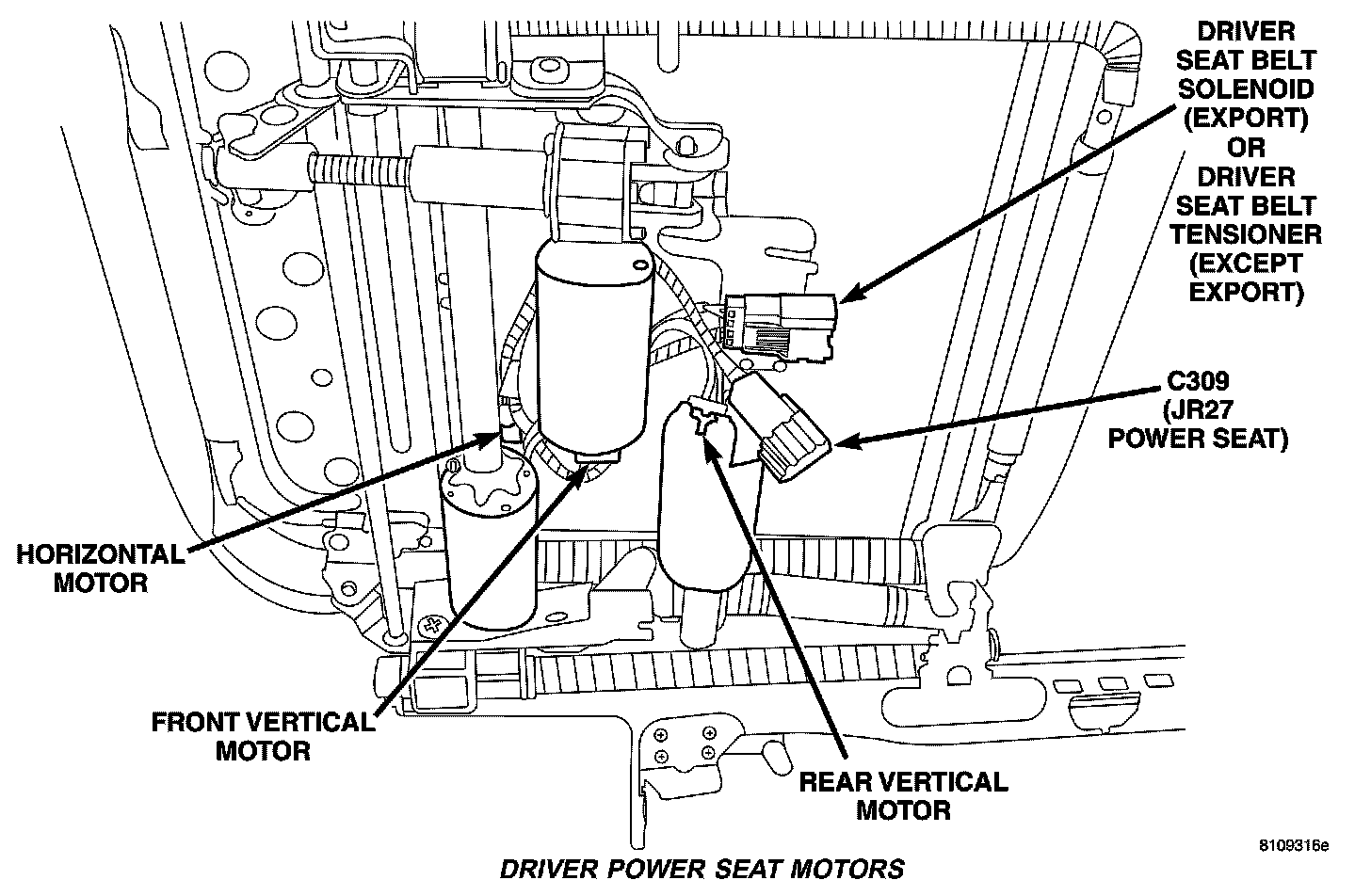 DRIVER SEAT BELT SOLENOID (EXPORT) OR DRIVER SEAT BELT TENSIONER (EXCEPT EXPORT)

C309 (JR27 POWER SEAT)

HORIZONTAL MOTOR

FRONT VERTICAL MOTOR

REAR VERTICAL MOTOR

8109316e

DRIVER POWER SEAT MOTORS