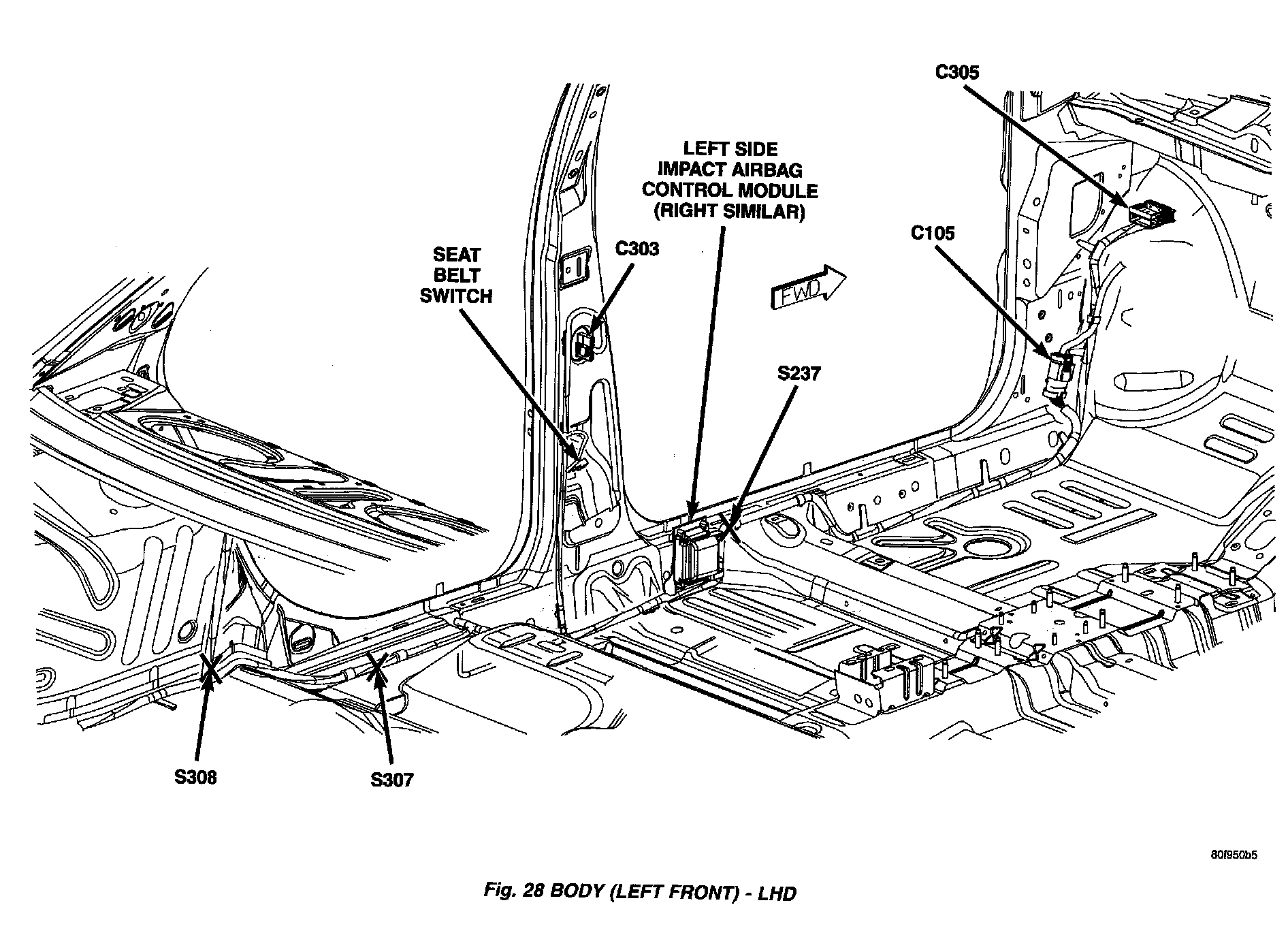 C305

LEFT SIDE IMPACT AIRBAG CONTROL MODULE (RIGHT SIMILAR)

C105

SEAT BELT SWITCH

C303

FWD

S237

S308

S307

80f950b5

Fig. 28 BODY (LEFT FRONT) - LHD