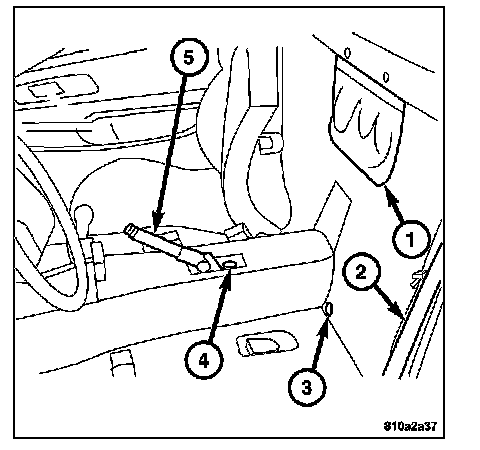 5
1
2
4
3
810a2a37