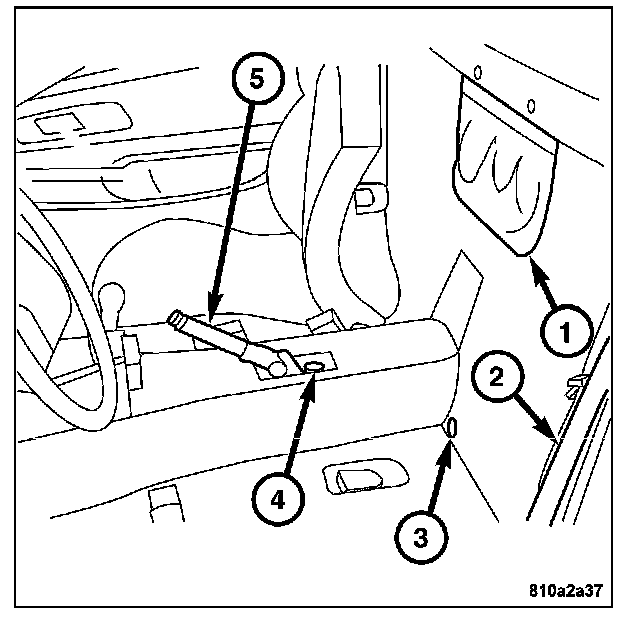 5

1

2

4

3

810a2a37