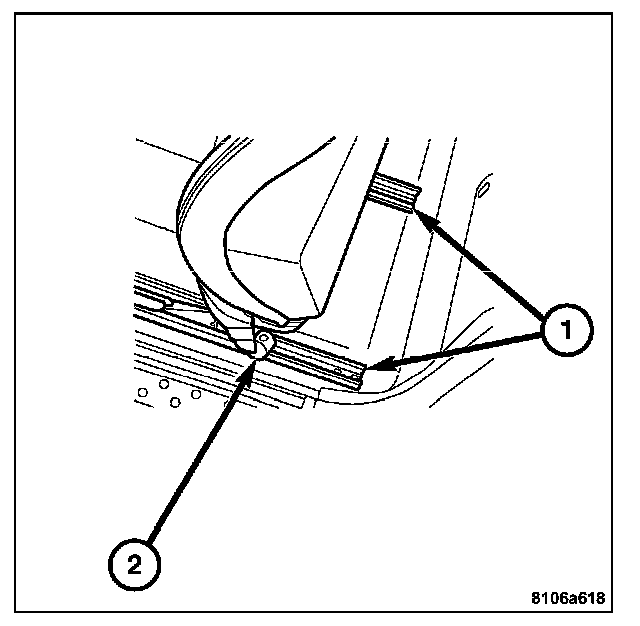 1
2
8106a618