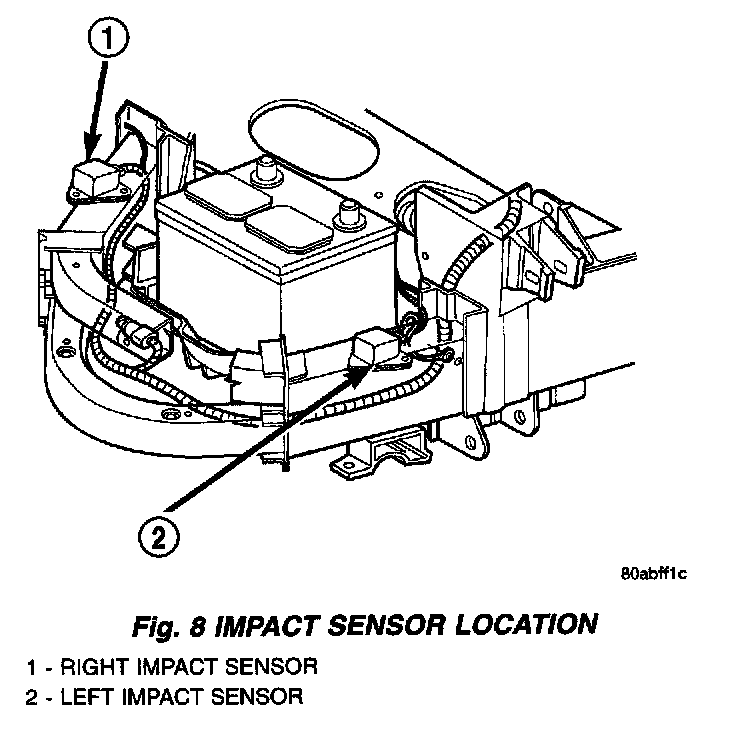 1

2

80abff1c

Fig. 8 IMPACT SENSOR LOCATION

1 - RIGHT IMPACT SENSOR
2 - LEFT IMPACT SENSOR