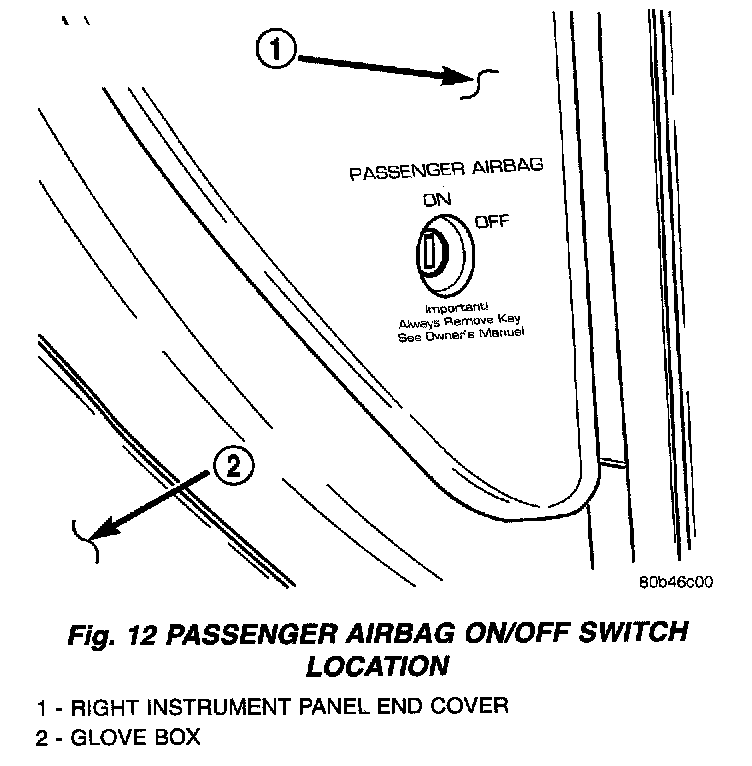 1

PASSENGER AIRBAG
ON
OFF
Important!
Always Remove Key
See Owner's Manual

2

80b46c00

Fig. 12 PASSENGER AIRBAG ON/OFF SWITCH LOCATION

1 - RIGHT INSTRUMENT PANEL END COVER
2 - GLOVE BOX