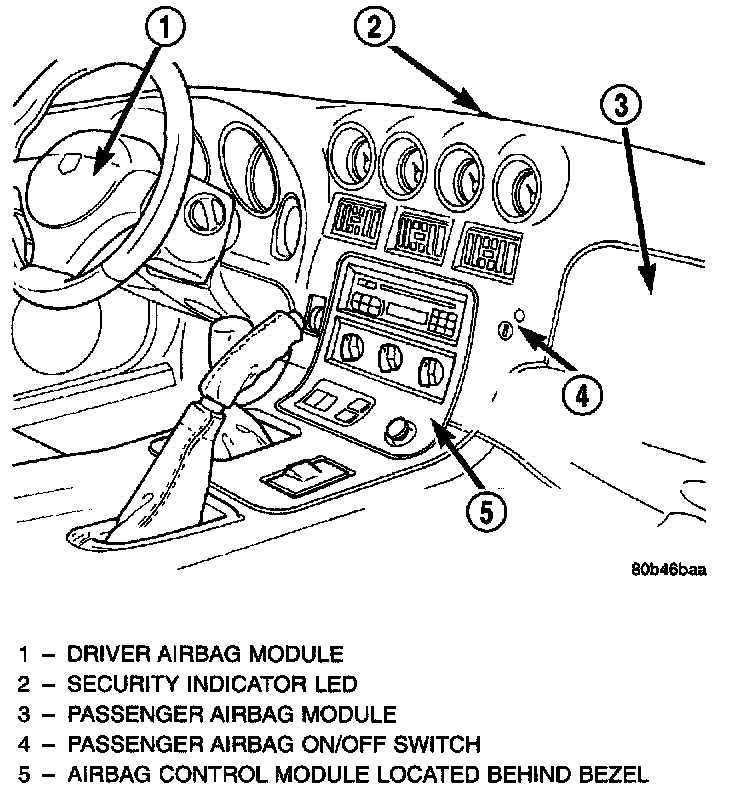 1
2
3
4
5

80b46baa

1 – DRIVER AIRBAG MODULE
2 – SECURITY INDICATOR LED
3 – PASSENGER AIRBAG MODULE
4 – PASSENGER AIRBAG ON/OFF SWITCH
5 – AIRBAG CONTROL MODULE LOCATED BEHIND BEZEL