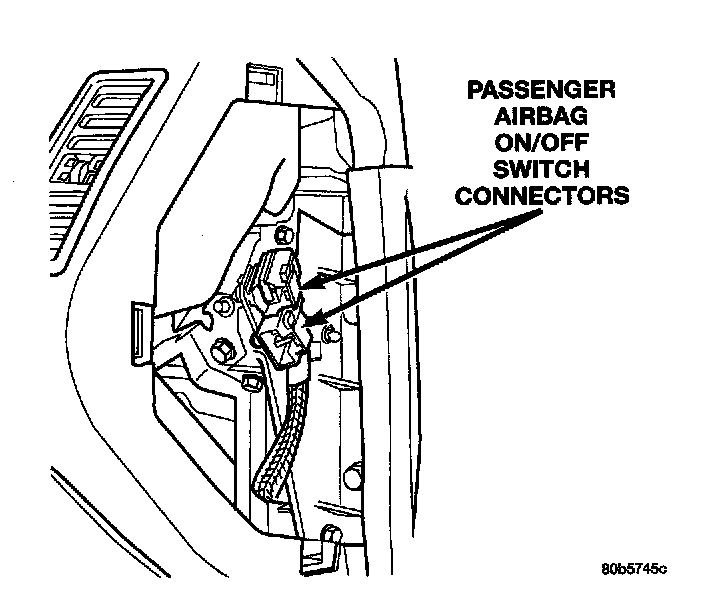 PASSENGER AIRBAG ON/OFF SWITCH CONNECTORS

80b5745c