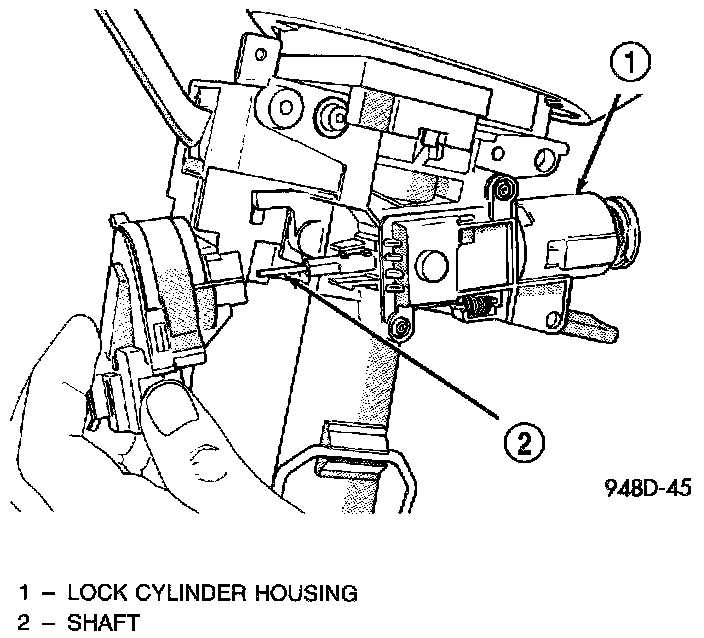 1

2

948D-45

1 – LOCK CYLINDER HOUSING
2 – SHAFT