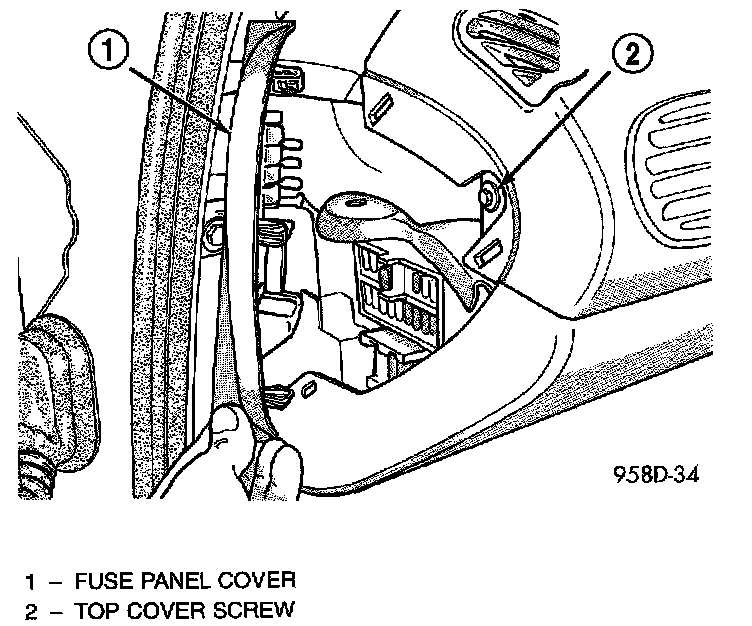 1

2

958D-34

1 – FUSE PANEL COVER
2 – TOP COVER SCREW