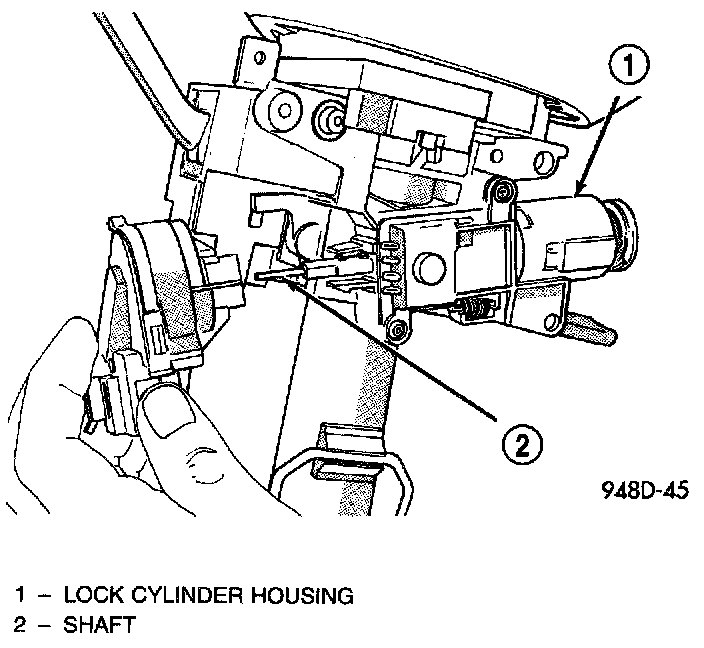 1

2

948D-45

1 – LOCK CYLINDER HOUSING
2 – SHAFT