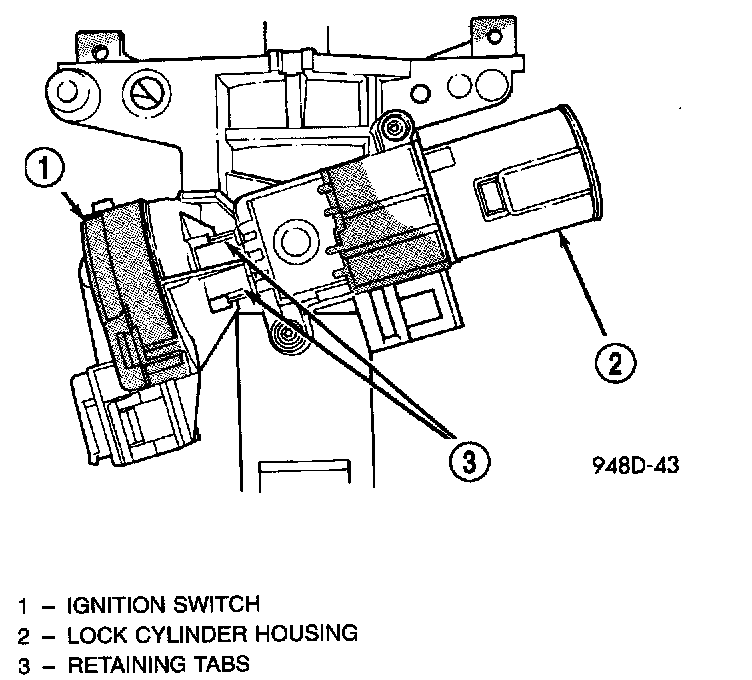 1

2

3

948D-43

1 – IGNITION SWITCH
2 – LOCK CYLINDER HOUSING
3 – RETAINING TABS