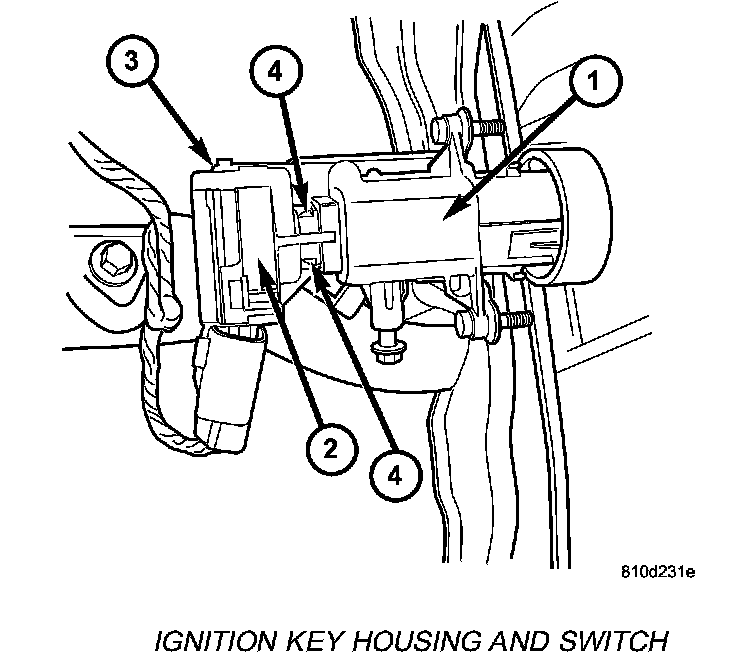 3
4
1
2
4
810d231e
IGNITION KEY HOUSING AND SWITCH