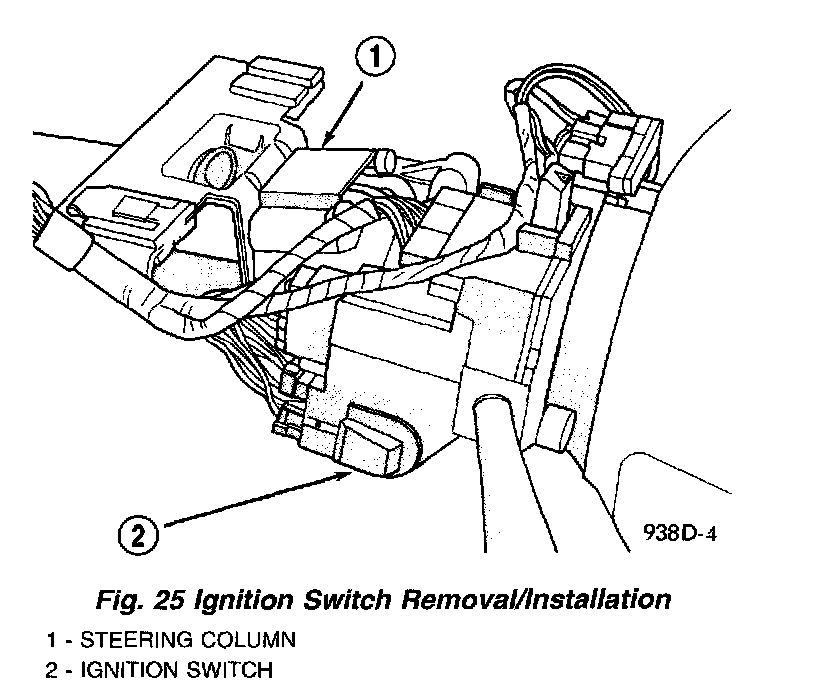 1

2

938D-4

Fig. 25 Ignition Switch Removal/Installation

1 - STEERING COLUMN
2 - IGNITION SWITCH