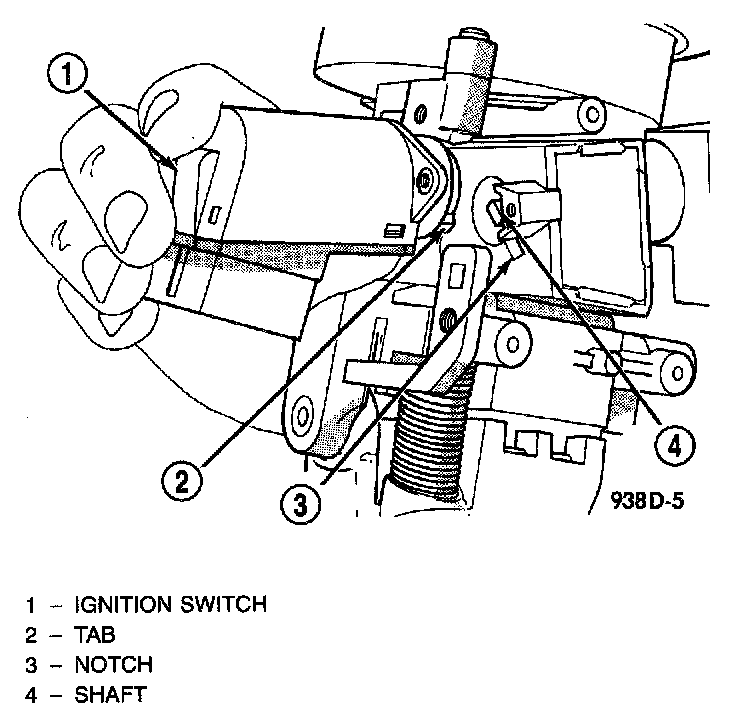 1

2

3

4

938D-5

1 – IGNITION SWITCH
2 – TAB
3 – NOTCH
4 – SHAFT