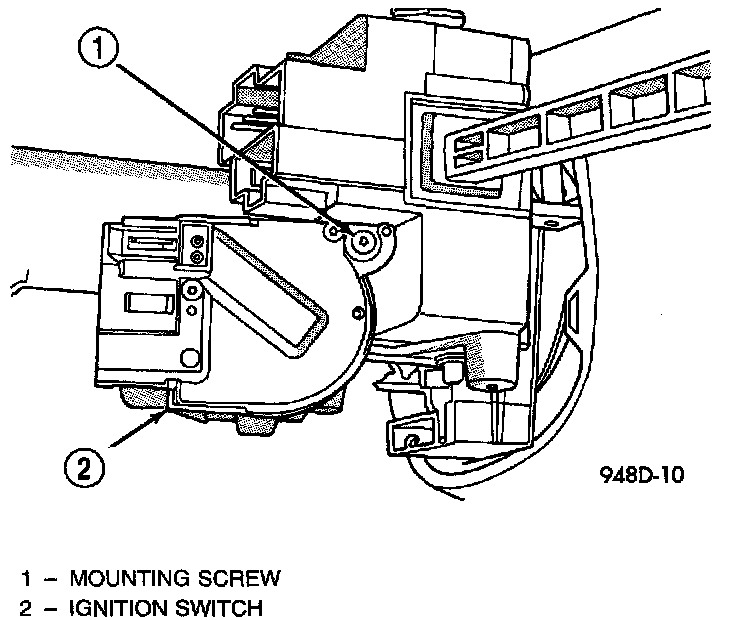 1

2

948D-10

1 – MOUNTING SCREW
2 – IGNITION SWITCH