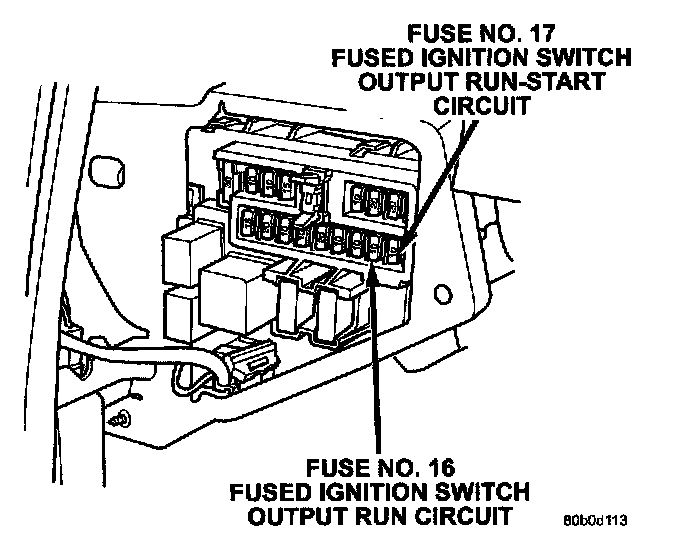 FUSE NO. 17
FUSED IGNITION SWITCH
OUTPUT RUN-START
CIRCUIT

FUSE NO. 16
FUSED IGNITION SWITCH
OUTPUT RUN CIRCUIT

80b0d113