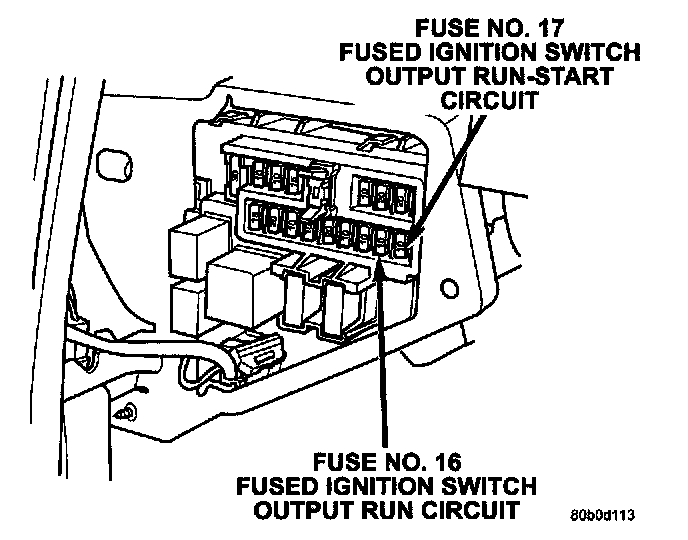 FUSE NO. 17
FUSED IGNITION SWITCH
OUTPUT RUN-START
CIRCUIT

FUSE NO. 16
FUSED IGNITION SWITCH
OUTPUT RUN CIRCUIT

80b0d113