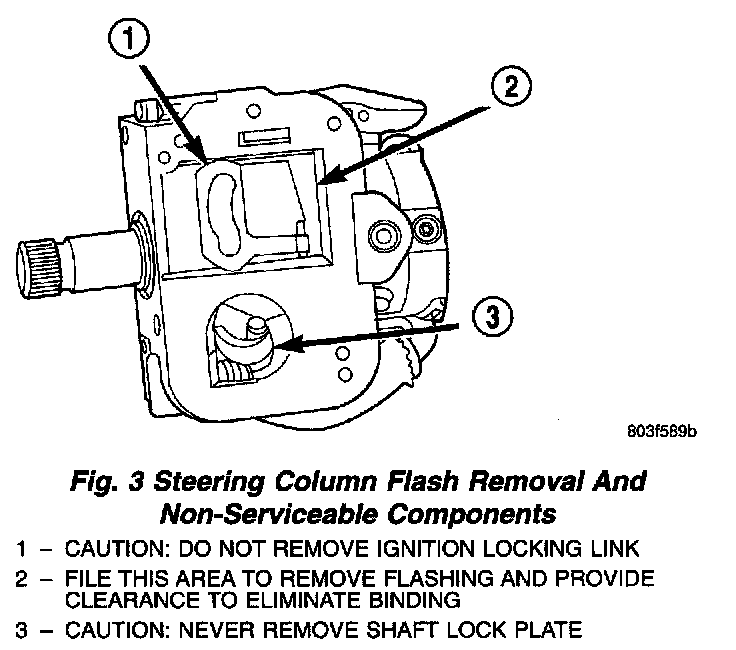 1

2

3

803f589b

Fig. 3 Steering Column Flash Removal And Non-Serviceable Components

1 – CAUTION: DO NOT REMOVE IGNITION LOCKING LINK

2 – FILE THIS AREA TO REMOVE FLASHING AND PROVIDE CLEARANCE TO ELIMINATE BINDING

3 – CAUTION: NEVER REMOVE SHAFT LOCK PLATE