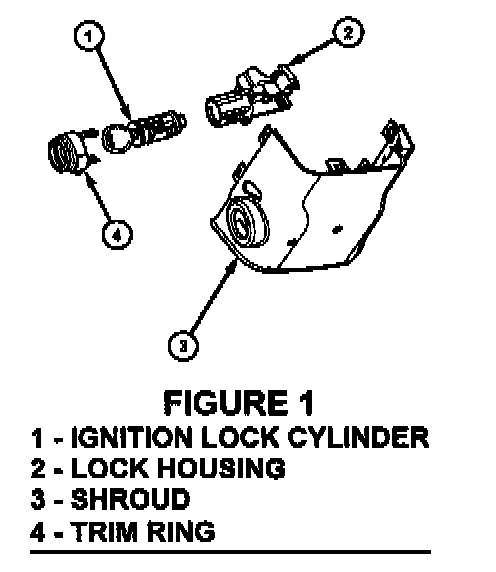 1

2

4

3

FIGURE 1
1 - IGNITION LOCK CYLINDER
2 - LOCK HOUSING
3 - SHROUD
4 - TRIM RING