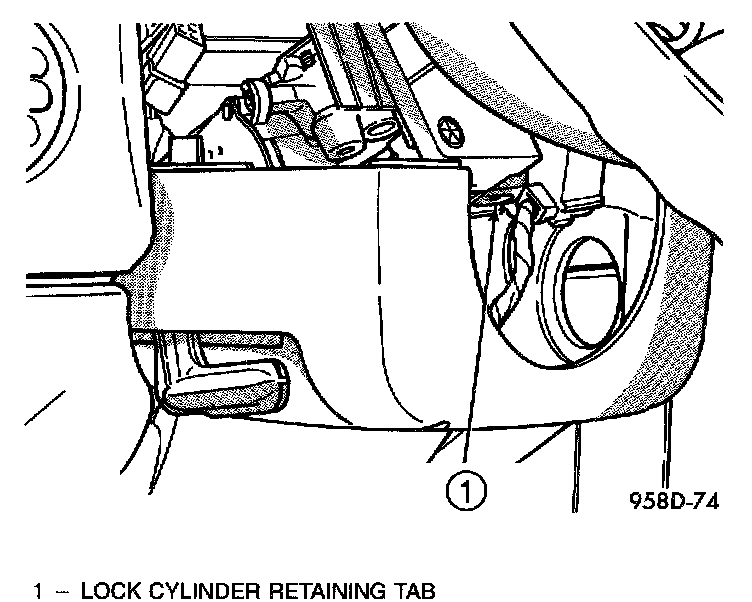 1

958D-74

1 – LOCK CYLINDER RETAINING TAB