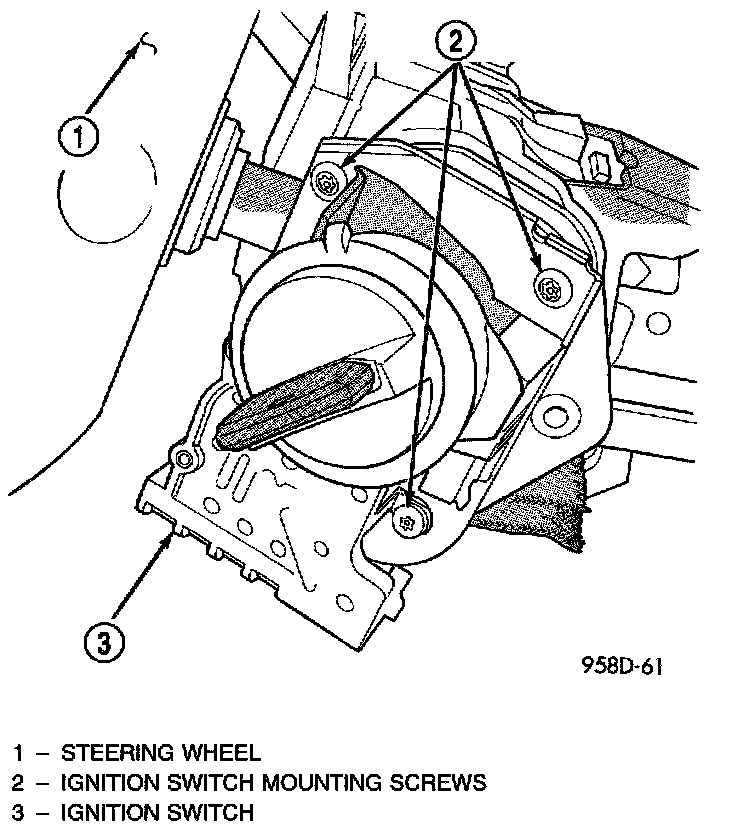 2

1

3

958D-61

1 – STEERING WHEEL
2 – IGNITION SWITCH MOUNTING SCREWS
3 – IGNITION SWITCH