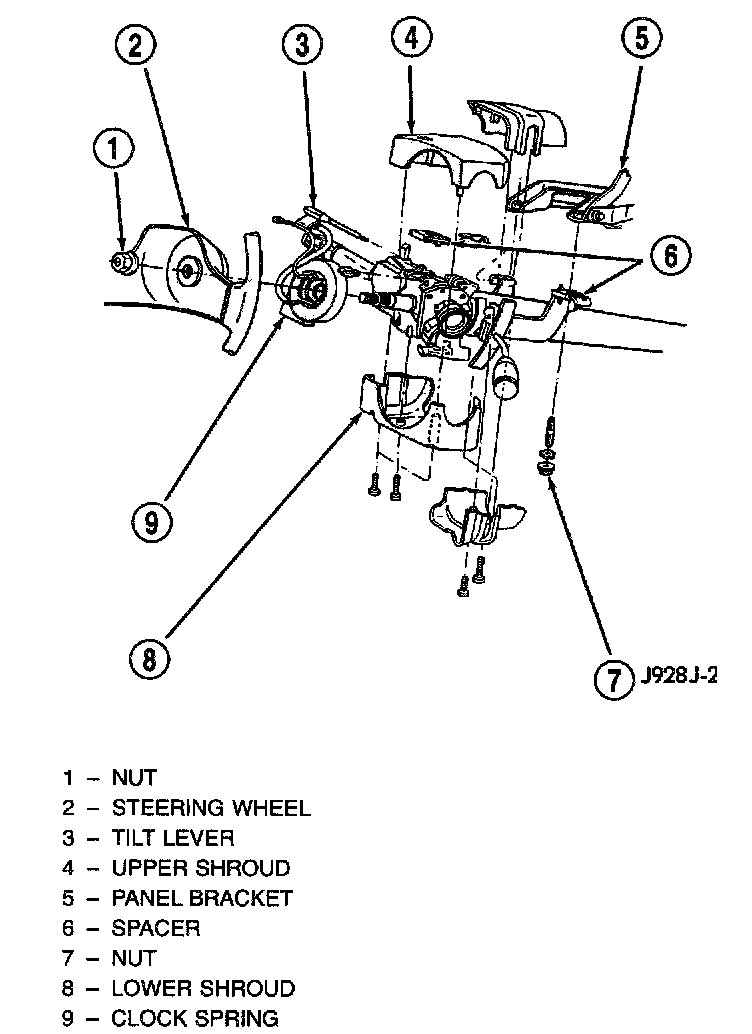 2
3
4
5
1
6
9
8
7
J928J-2

1 – NUT
2 – STEERING WHEEL
3 – TILT LEVER
4 – UPPER SHROUD
5 – PANEL BRACKET
6 – SPACER
7 – NUT
8 – LOWER SHROUD
9 – CLOCK SPRING