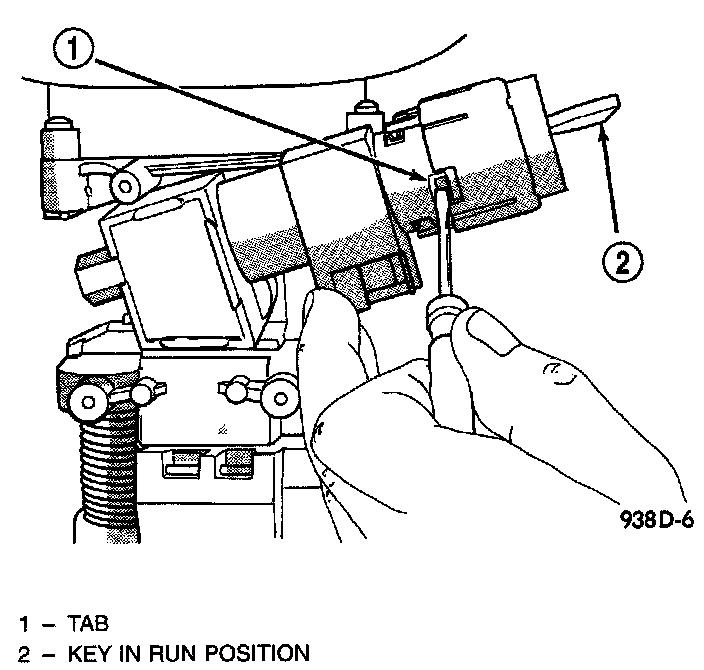 1

2

938D-6

1 – TAB
2 – KEY IN RUN POSITION