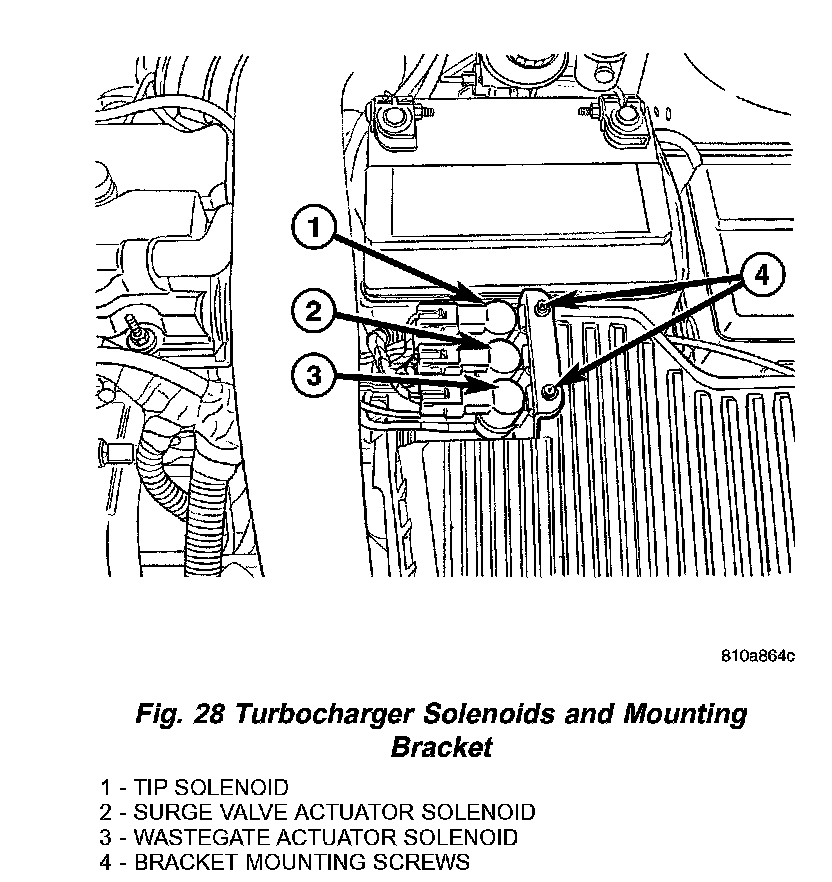 1
2
3
4

810a864c

Fig. 28 Turbocharger Solenoids and Mounting Bracket

1 - TIP SOLENOID
2 - SURGE VALVE ACTUATOR SOLENOID
3 - WASTEGATE ACTUATOR SOLENOID
4 - BRACKET MOUNTING SCREWS