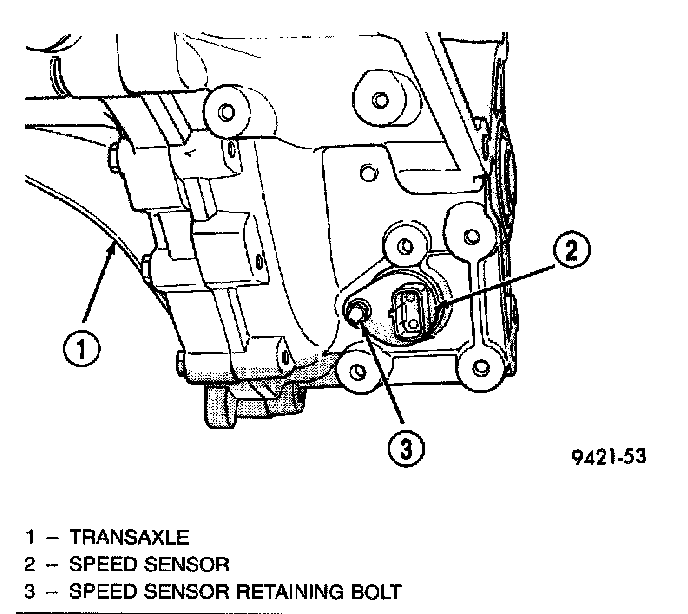 2

1

3

9421-53

1 – TRANSAXLE
2 – SPEED SENSOR
3 – SPEED SENSOR RETAINING BOLT