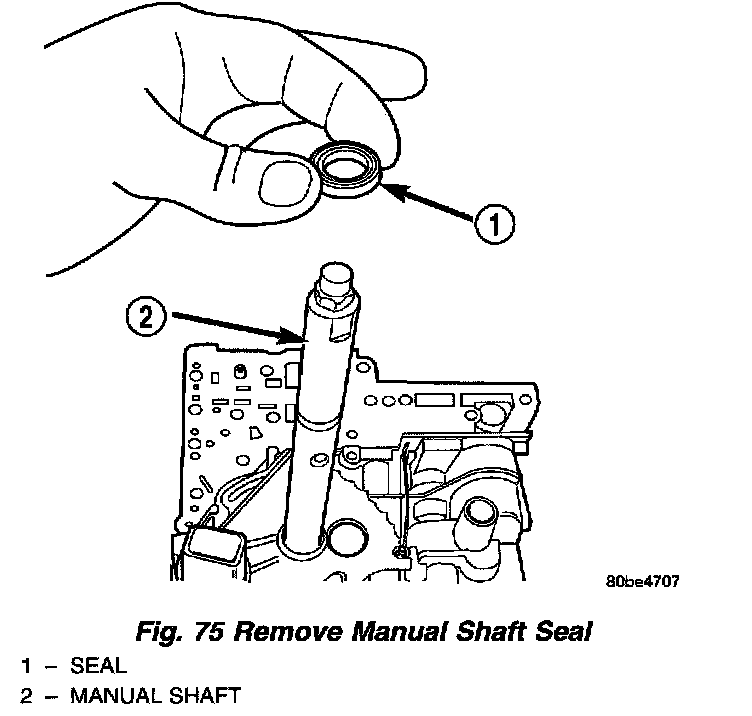 1

2

80be4707

Fig. 75 Remove Manual Shaft Seal

1 – SEAL
2 – MANUAL SHAFT