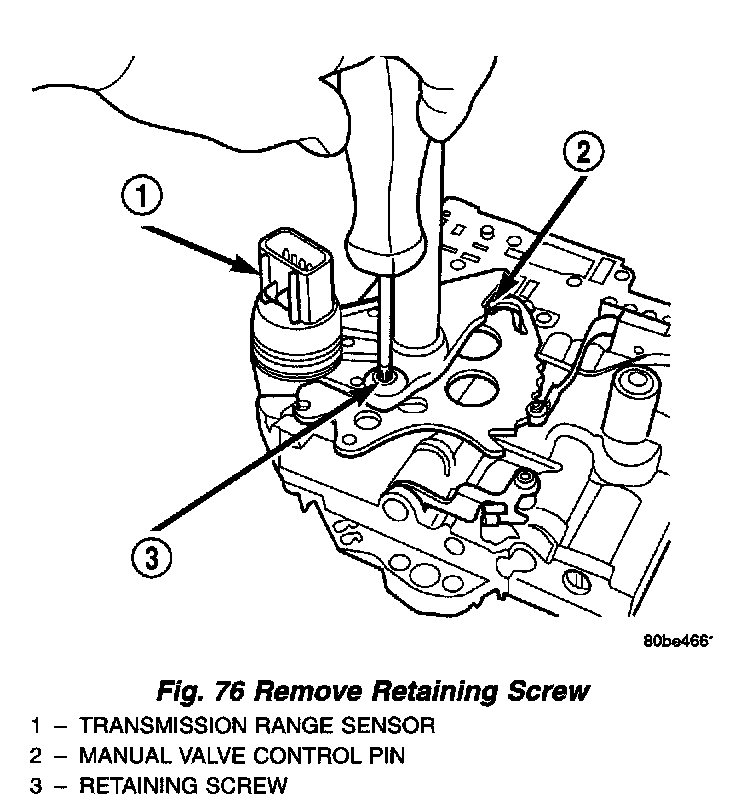 1

2

3

80be466

Fig. 76 Remove Retaining Screw

1 – TRANSMISSION RANGE SENSOR
2 – MANUAL VALVE CONTROL PIN
3 – RETAINING SCREW