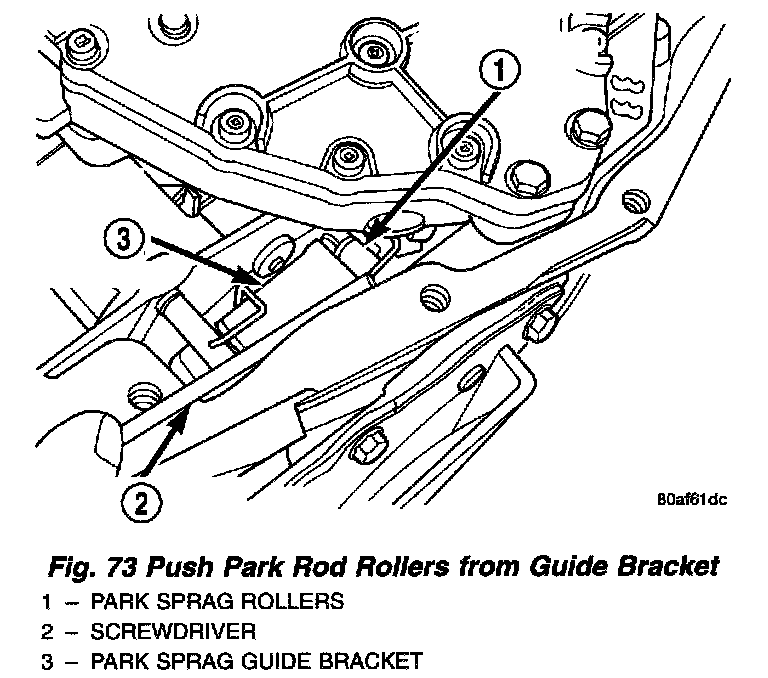 1

3

2

80af61dc

Fig. 73 Push Park Rod Rollers from Guide Bracket

1 – PARK SPRAG ROLLERS
2 – SCREWDRIVER
3 – PARK SPRAG GUIDE BRACKET